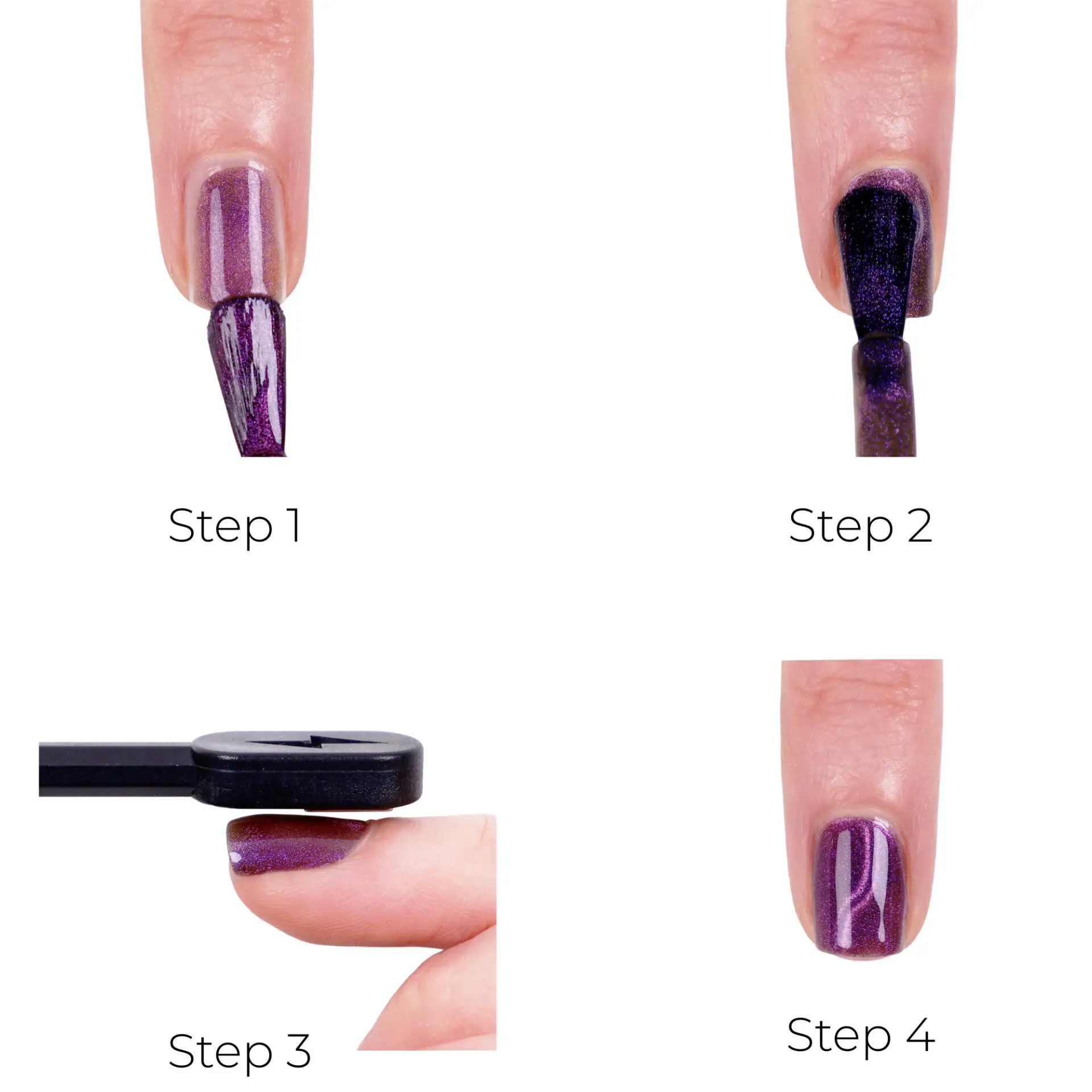 Step 1

Step 2

Step 3

Step 4