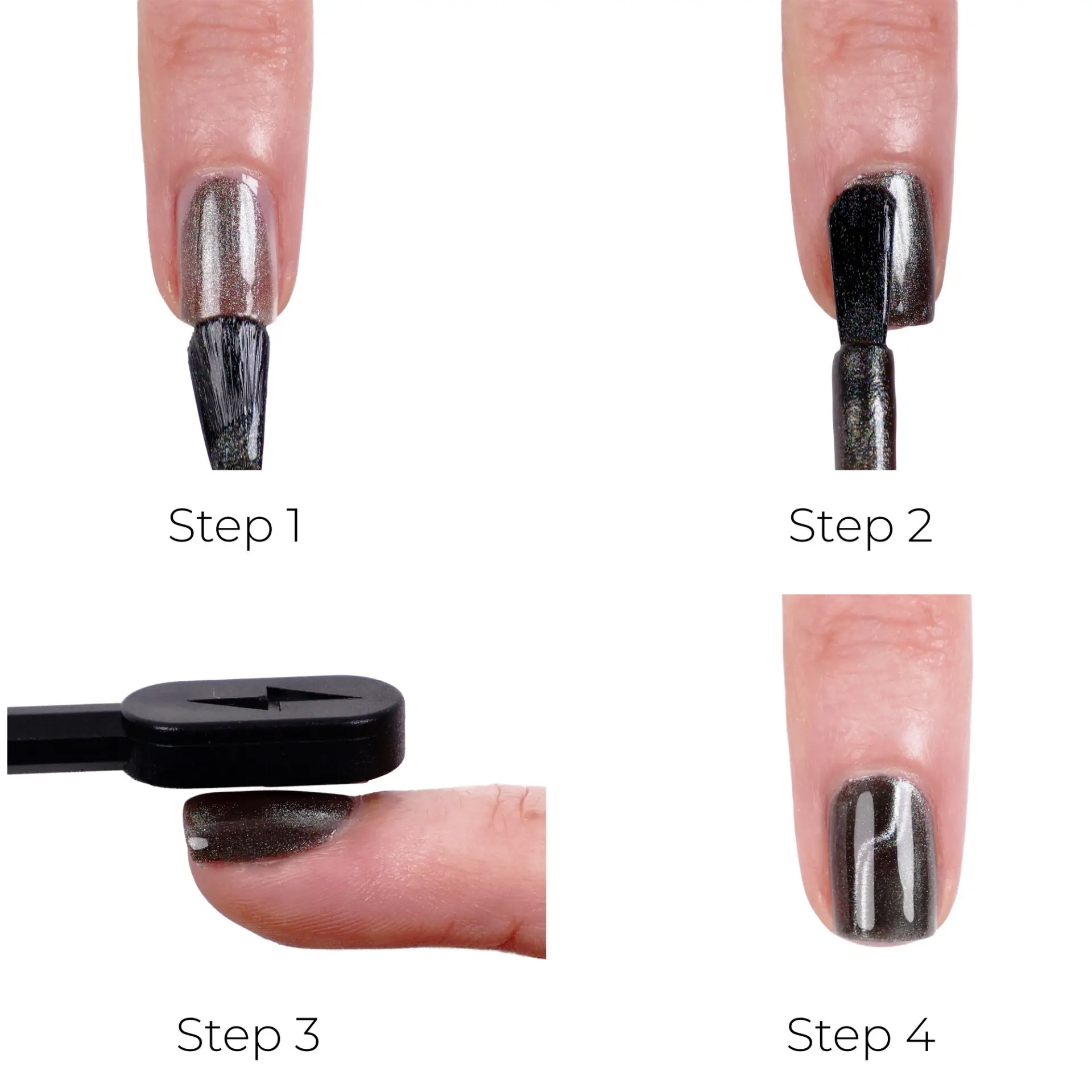 Step 1

Step 2

Step 3

Step 4