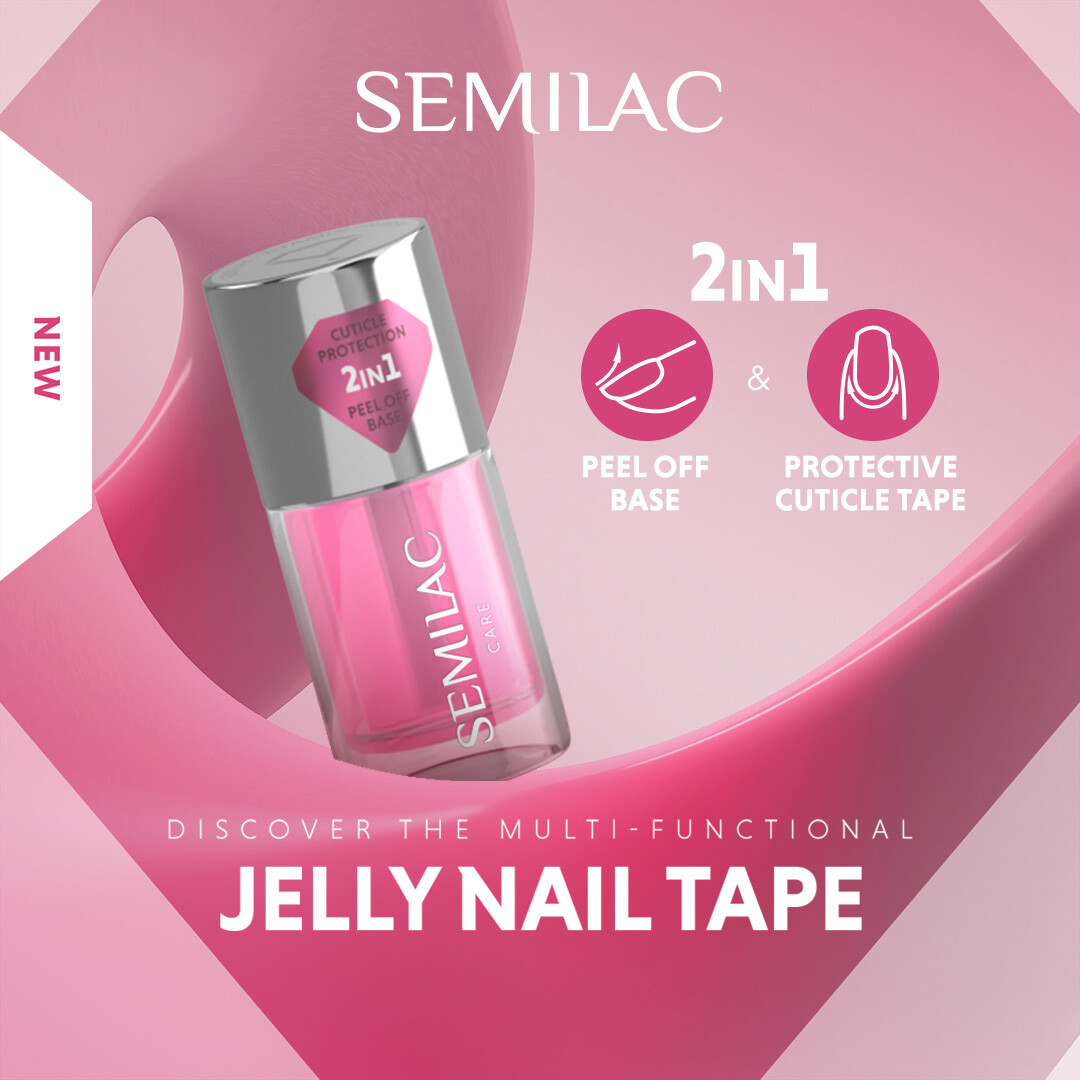 SEMILAC

NEW

CUTICLE PROTECTION
2IN1
PEEL OFF BASE

SEMILAC
CARE

2IN1

PEEL OFF BASE

&

PROTECTIVE CUTICLE TAPE

DISCOVER THE MULTI-FUNCTIONAL
JELLY NAIL TAPE